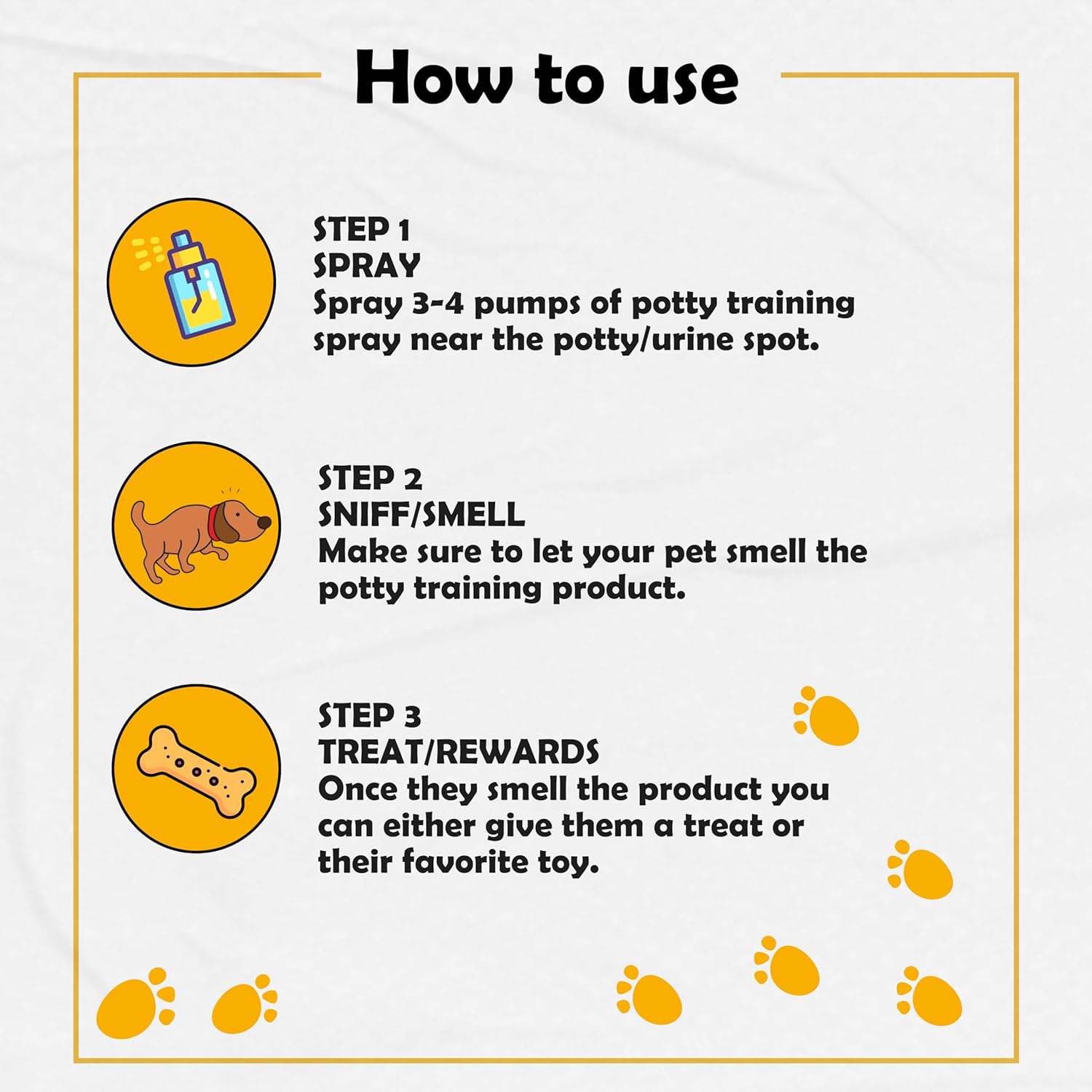 How to use

STEP 1
SPRAY
Spray 3-4 pumps of potty training spray near the potty/urine spot.

STEP 2
SNIFF/SMELL
Make sure to let your pet smell the potty training product.

STEP 3
TREAT/REWARDS
Once they smell the product you can either give them a treat or their favorite toy.