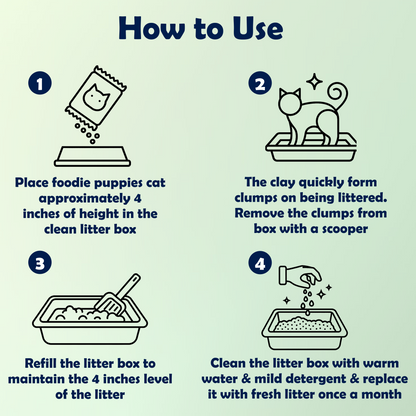 How to Use

1

Place foodie puppies cat approximately 4 inches of height in the clean litter box

2

The clay quickly form clumps on being littered. Remove the clumps from box with a scooper

3

Refill the litter box to maintain the 4 inches level of the litter

4

Clean the litter box with warm water & mild detergent & replace it with fresh litter once a month