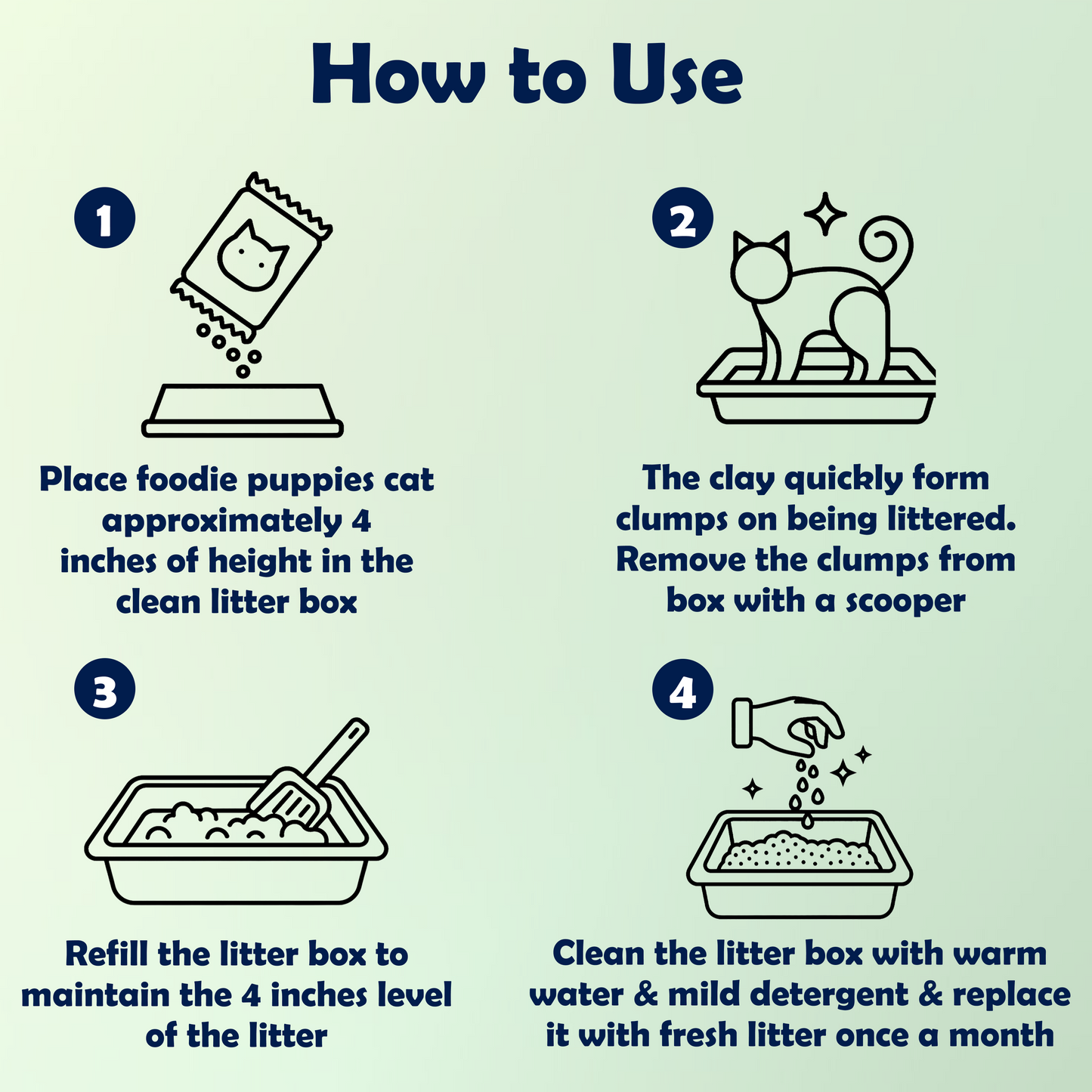 How to Use

1

Place foodie puppies cat approximately 4 inches of height in the clean litter box

2

The clay quickly form clumps on being littered. Remove the clumps from box with a scooper

3

Refill the litter box to maintain the 4 inches level of the litter

4

Clean the litter box with warm water & mild detergent & replace it with fresh litter once a month