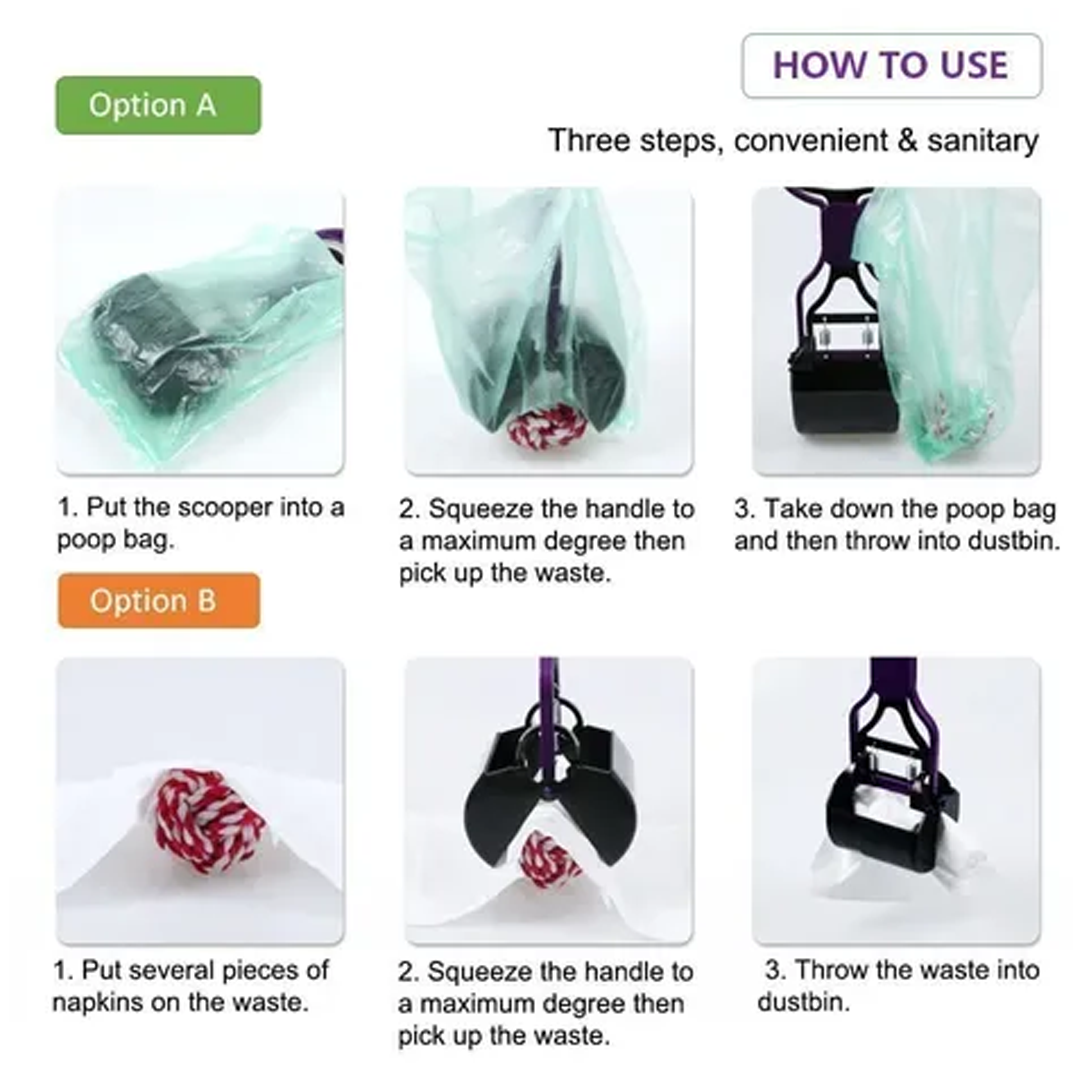 HOW TO USE

Option A

Three steps, convenient & sanitary

1. Put the scooper into a poop bag.

2. Squeeze the handle to a maximum degree then pick up the waste.

3. Take down the poop bag and then throw into dustbin.

Option B

1. Put several pieces of napkins on the waste.

2. Squeeze the handle to a maximum degree then pick up the waste.

3. Throw the waste into dustbin.